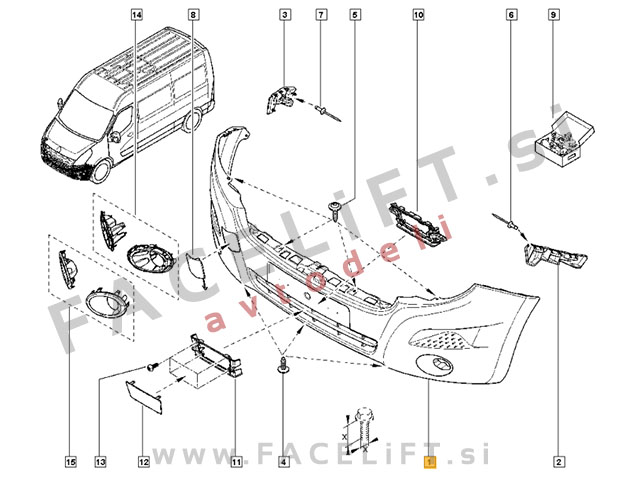 14
8
3
7
5
10
6
9

FACELiFT.si
avtodeli

X
X

15
13
12
11
4
1
2

www.FACELiFT.si