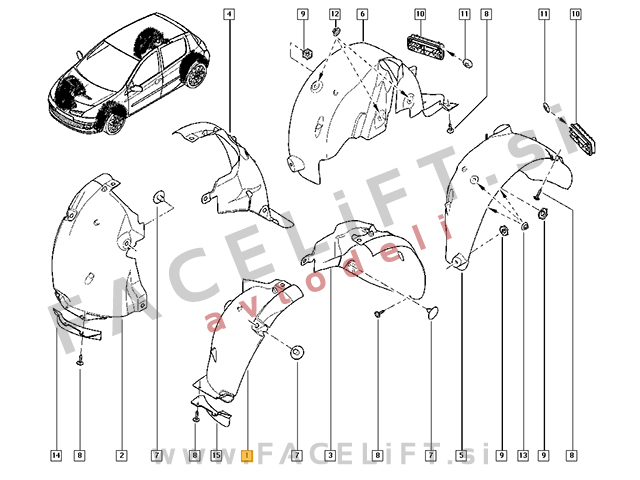 4
9
12
6
10
11
8
11
10
FACELiFT.si
avtodeli
14
8
2
7
8
15
1
7
3
8
7
5
9
13
9
8
www.FACELiFT.si