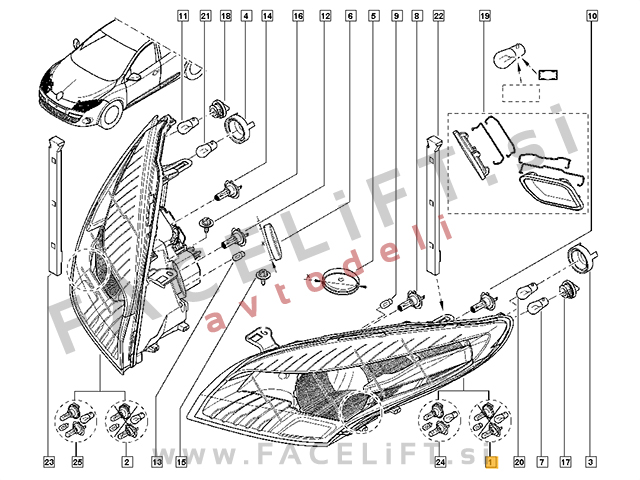 11 21 18 4 14 16 12 6 5 9 8 22 19 10

FACELiFT.si
avtodeli

23 25 2 13 15 24 1 20 7 17 3

www.FACELiFT.si